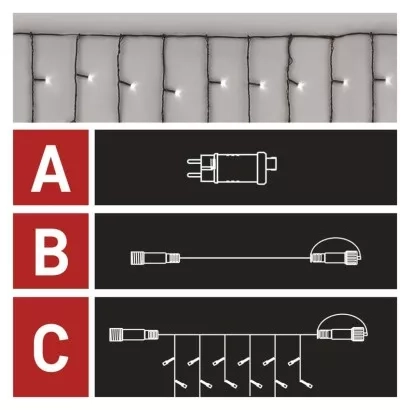 A

B

C