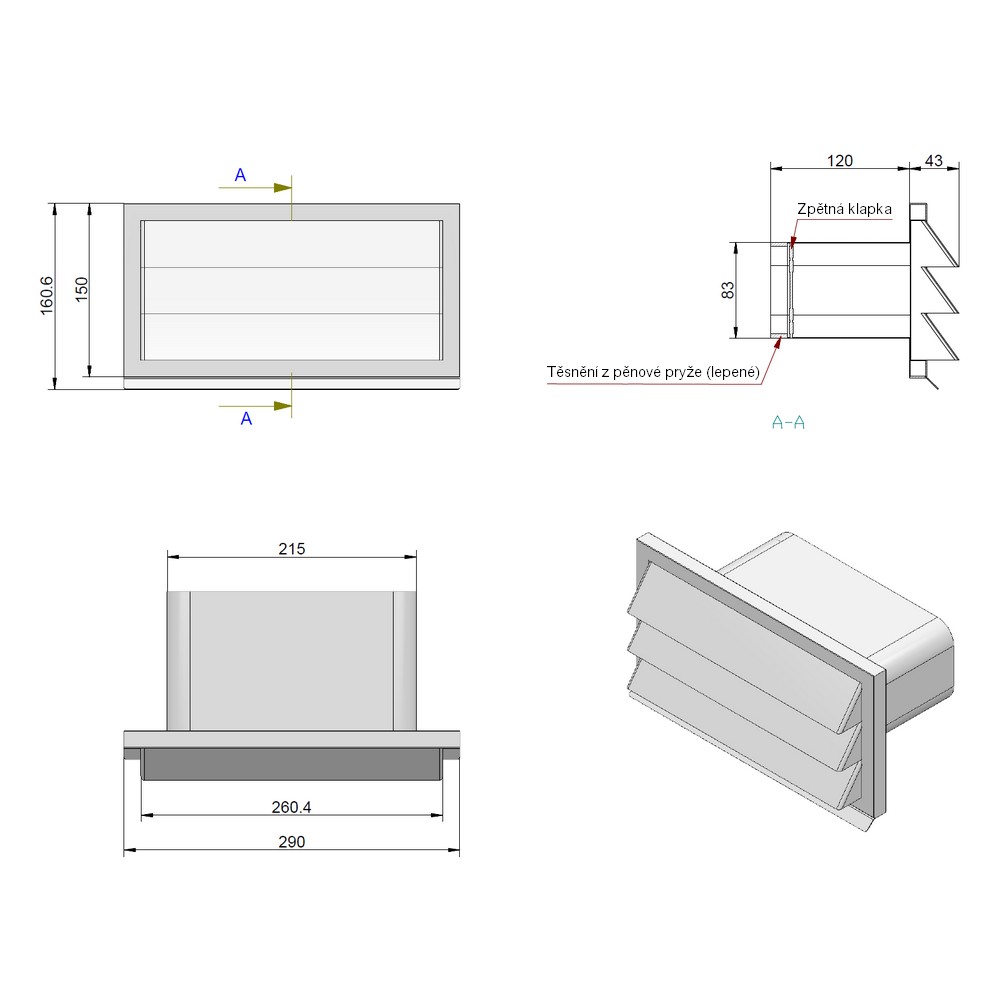 A
160.6
150
A

120
43
Zpětná klapka
83
Těsnění z pěnové pryže (lepené)
A-A

215
260.4
290