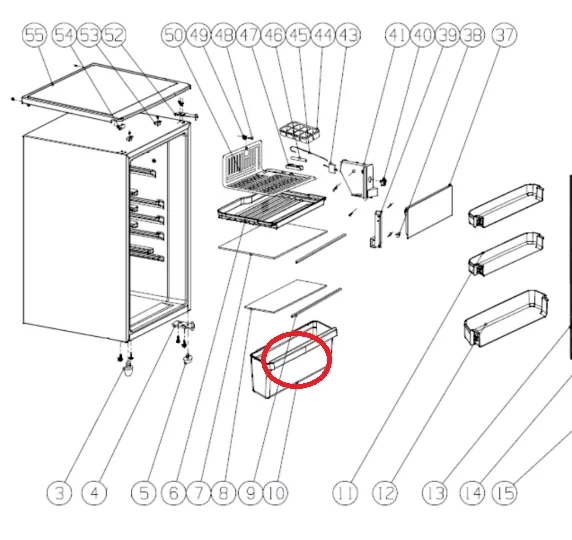 55 54 53 52 50 49 48 47 46 45 44 43 41 40 39 38 37

3 4 5 6 7 8 9 10 11 12 13 14 15